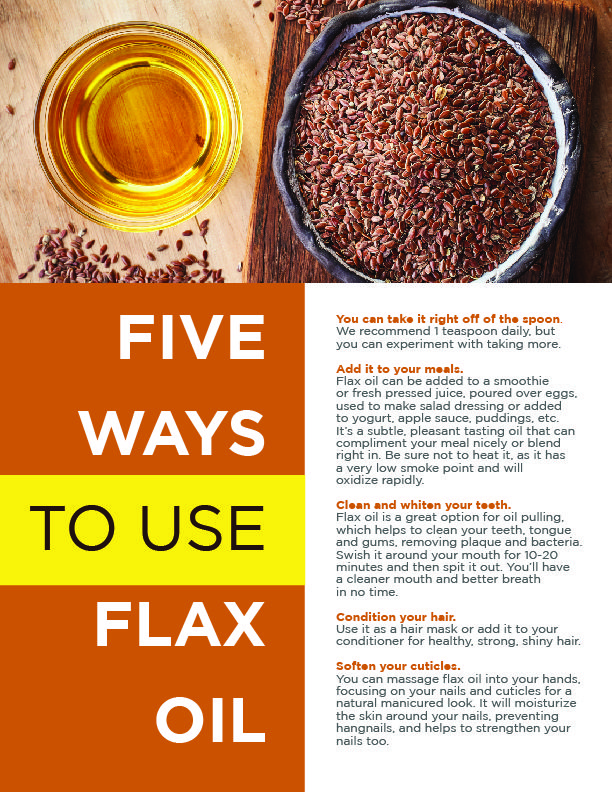 FIVE WAYS TO USE FLAX OIL

You can take it right off of the spoon.
We recommend 1 teaspoon daily, but you can experiment with taking more.

Add it to your meals.
Flax oil can be added to a smoothie or fresh pressed juice, poured over eggs, used to make salad dressing or added to yogurt, apple sauce, puddings, etc. It's a subtle, pleasant tasting oil that can compliment your meal nicely or blend right in. Be sure not to heat it, as it has a very low smoke point and will oxidize rapidly.

Clean and whiten your teeth.
Flax oil is a great option for oil pulling, which helps to clean your teeth, tongue and gums, removing plaque and bacteria. Swish it around your mouth for 10-20 minutes and then spit it out. You'll have a cleaner mouth and better breath in no time.

Condition your hair.
Use it as a hair mask or add it to your conditioner for healthy, strong, shiny hair.

Soften your cuticles.
You can massage flax oil into your hands, focusing on your nails and cuticles for a natural manicured look. It will moisturize the skin around your nails, preventing hangnails, and helps to strengthen your nails too.